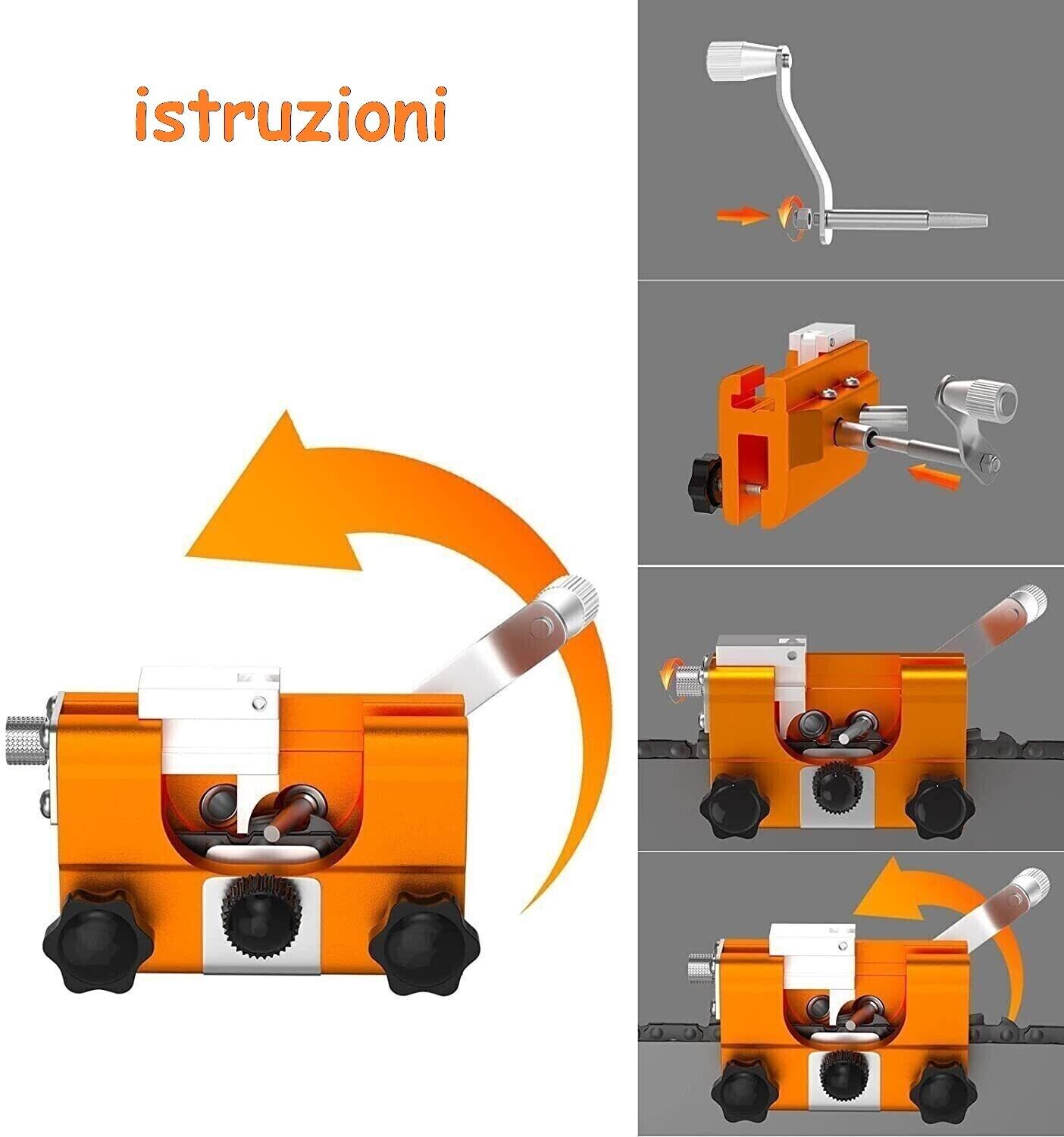 istruzioni