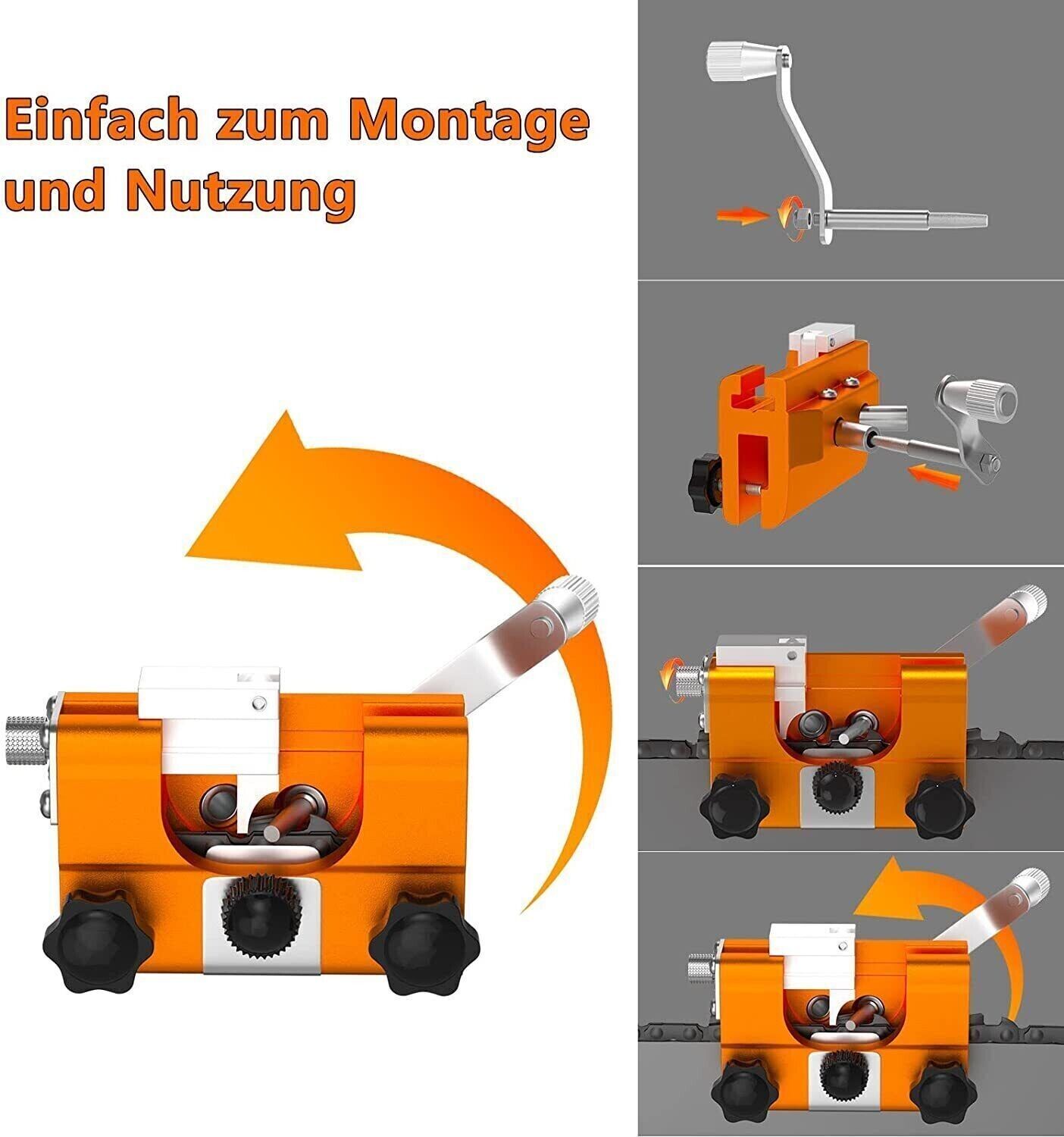 Einfach zum Montage und Nutzung