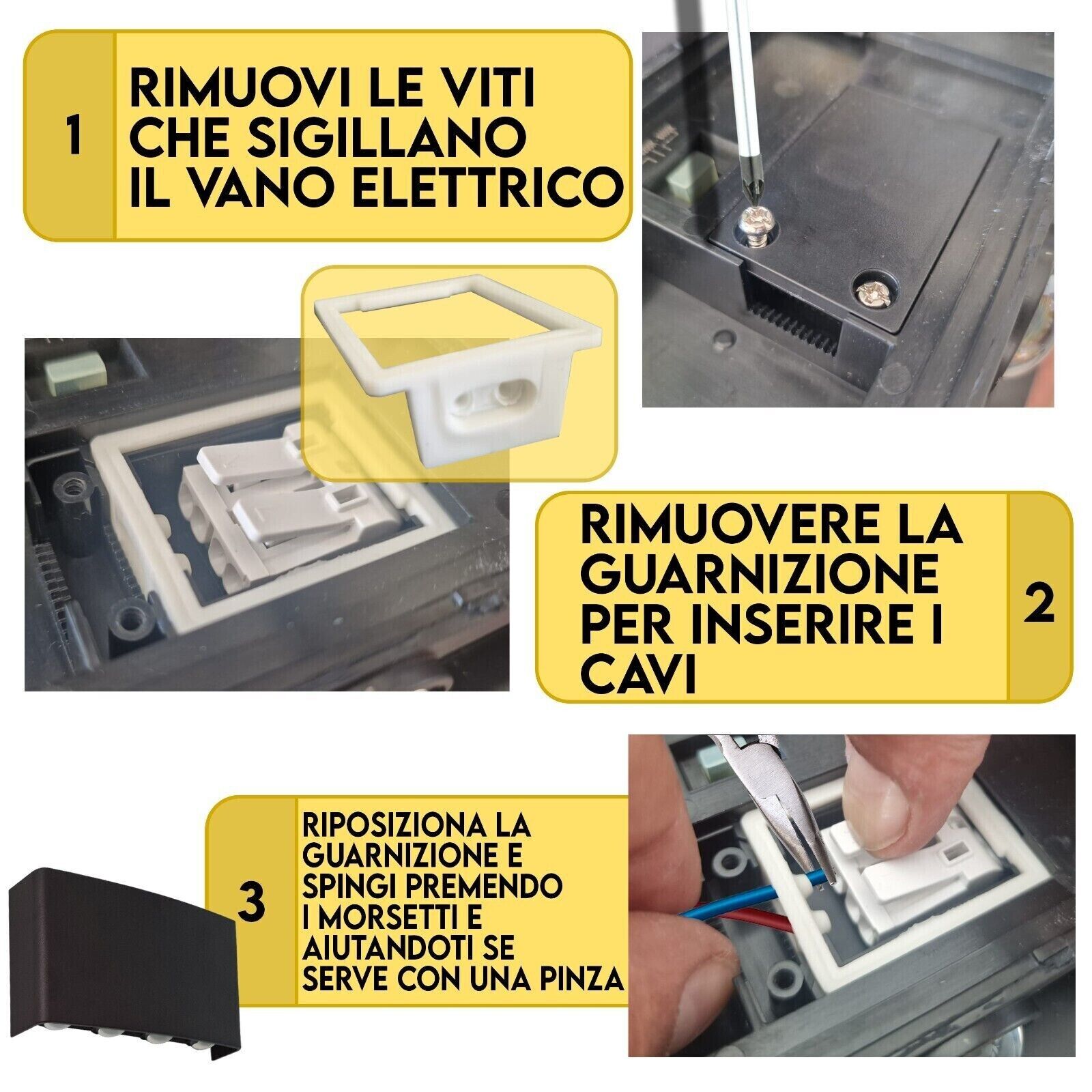 1

RIMUOVI LE VITI CHE SIGILLANO IL VANO ELETTRICO

RIMUOVERE LA GUARNIZIONE PER INSERIRE I CAVI

2

3

RIPOSIZIONA LA GUARNIZIONE E SPINGI PREMENDO I MORSETTI E AIUTANDOTI SE SERVE CON UNA PINZA