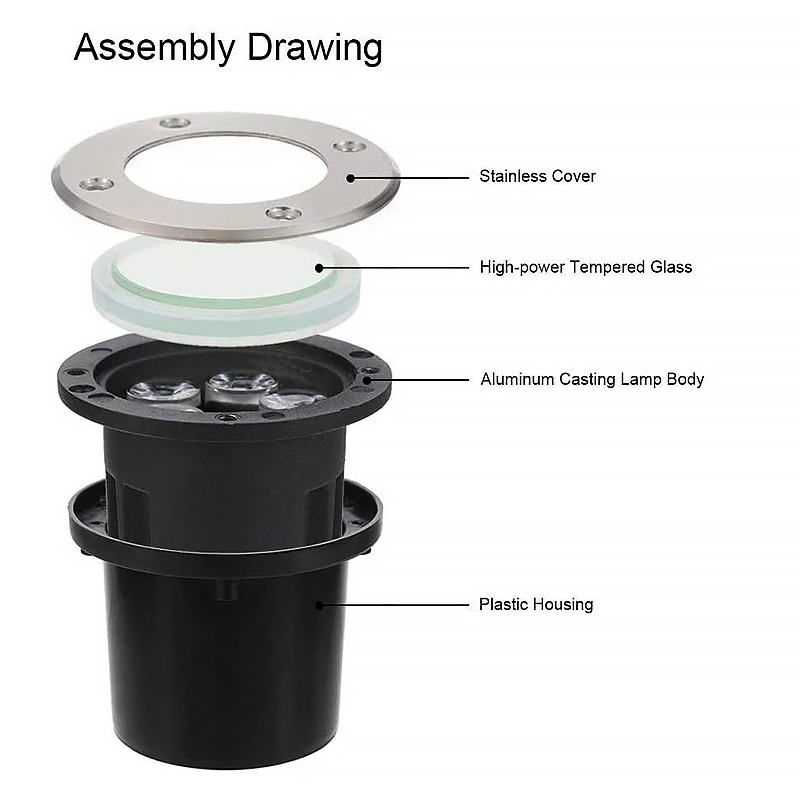 Assembly Drawing

Stainless Cover

High-power Tempered Glass

Aluminum Casting Lamp Body

Plastic Housing