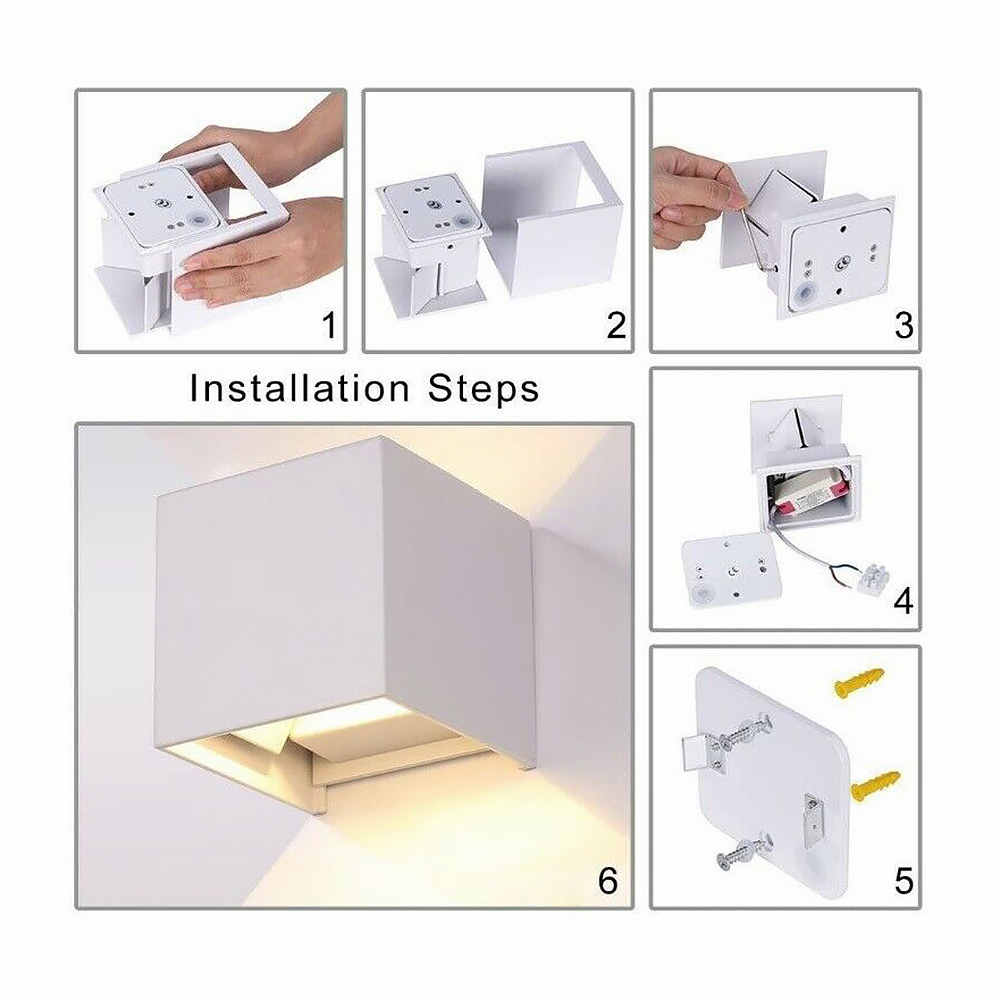 1

2

3

Installation Steps

4

6

5