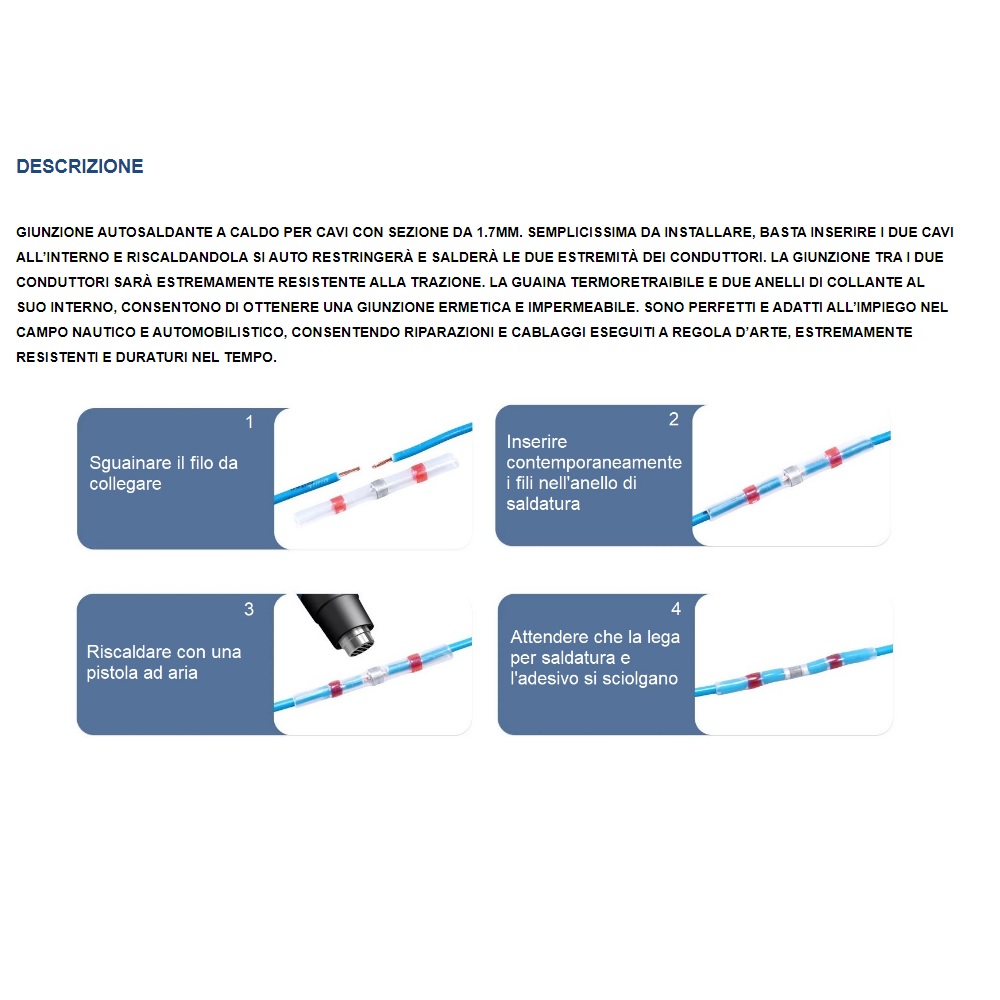 DESCRIZIONE

GIUNZIONE AUTOSALDANTE A CALDO PER CAVI CON SEZIONE DA 1.7MM. SEMPLICISSIMA DA INSTALLARE, BASTA INSERIRE I DUE CAVI ALL'INTERNO E RISCALDANDOLA SI AUTO RESTRINGERÀ E SALDERÀ LE DUE ESTREMITÀ DEI CONDUTTORI. LA GIUNZIONE TRA I DUE CONDUTTORI SARÀ ESTREMAMENTE RESISTENTE ALLA TRAZIONE. LA GUAINA TERMORETRAIBILE E DUE ANELLI DI COLLANTE AL SUO INTERNO, CONSENTONO DI OTTENERE UNA GIUNZIONE ERMETICA E IMPERMEABILE. SONO PERFETTI E ADATTI ALL'IMPIEGO NEL CAMPO NAUTICO E AUTOMOBILISTICO, CONSENTENDO RIPARAZIONI E CABLAGGI ESEGUITI A REGOLA D'ARTE, ESTREMAMENTE RESISTENTI E DURATURI NEL TEMPO.

1
Sguainare il filo da collegare

2
Inserire contemporaneamente i fili nell'anello di saldatura

3
Riscaldare con una pistola ad aria

4
Attendere che la lega per saldatura e l'adesivo si sciolgano