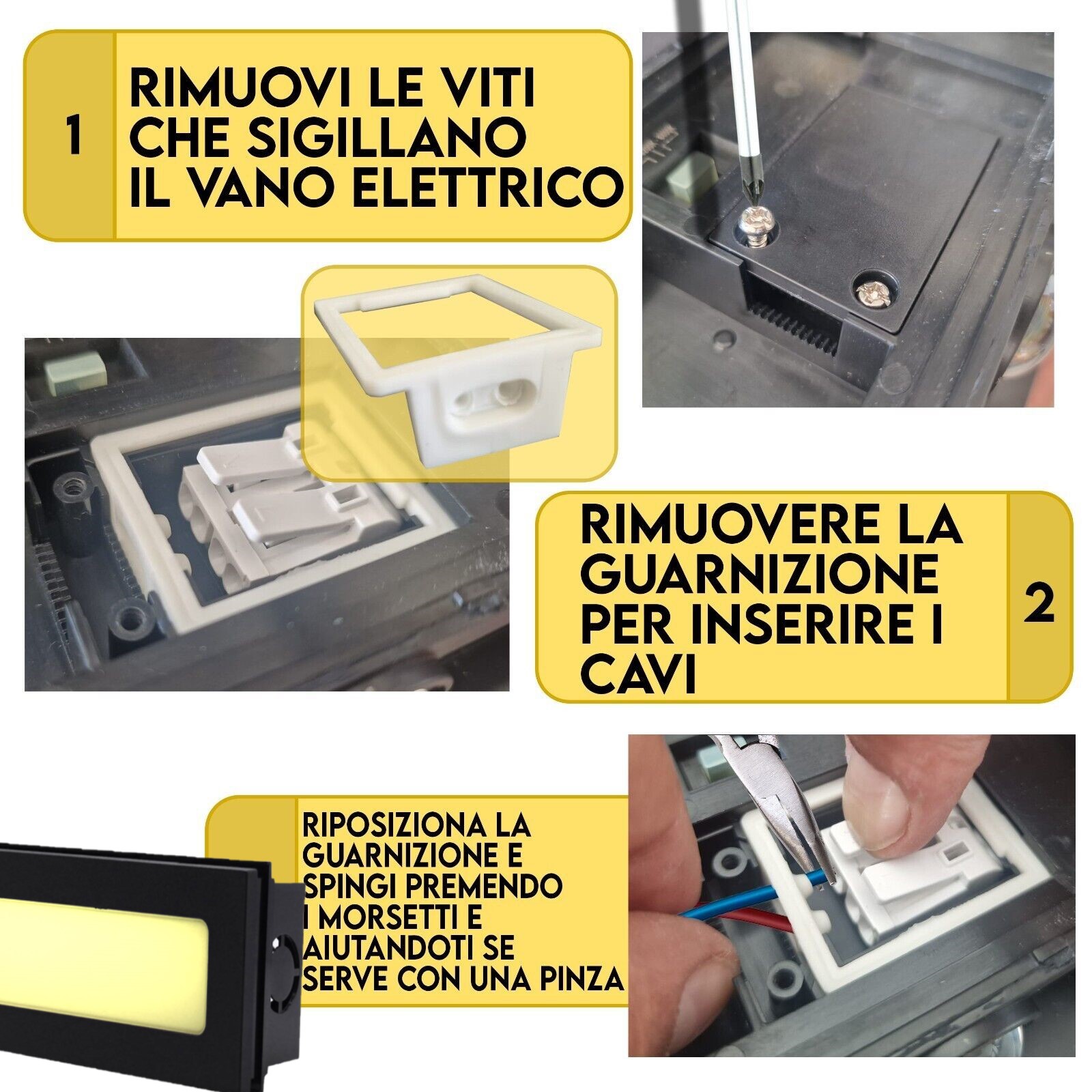 1

RIMUOVI LE VITI CHE SIGILLANO IL VANO ELETTRICO

RIMUOVERE LA GUARNIZIONE PER INSERIRE I CAVI

2

RIPOSIZIONA LA GUARNIZIONE E SPINGI PREMENDO I MORSETTI E AIUTANDOTI SE SERVE CON UNA PINZA