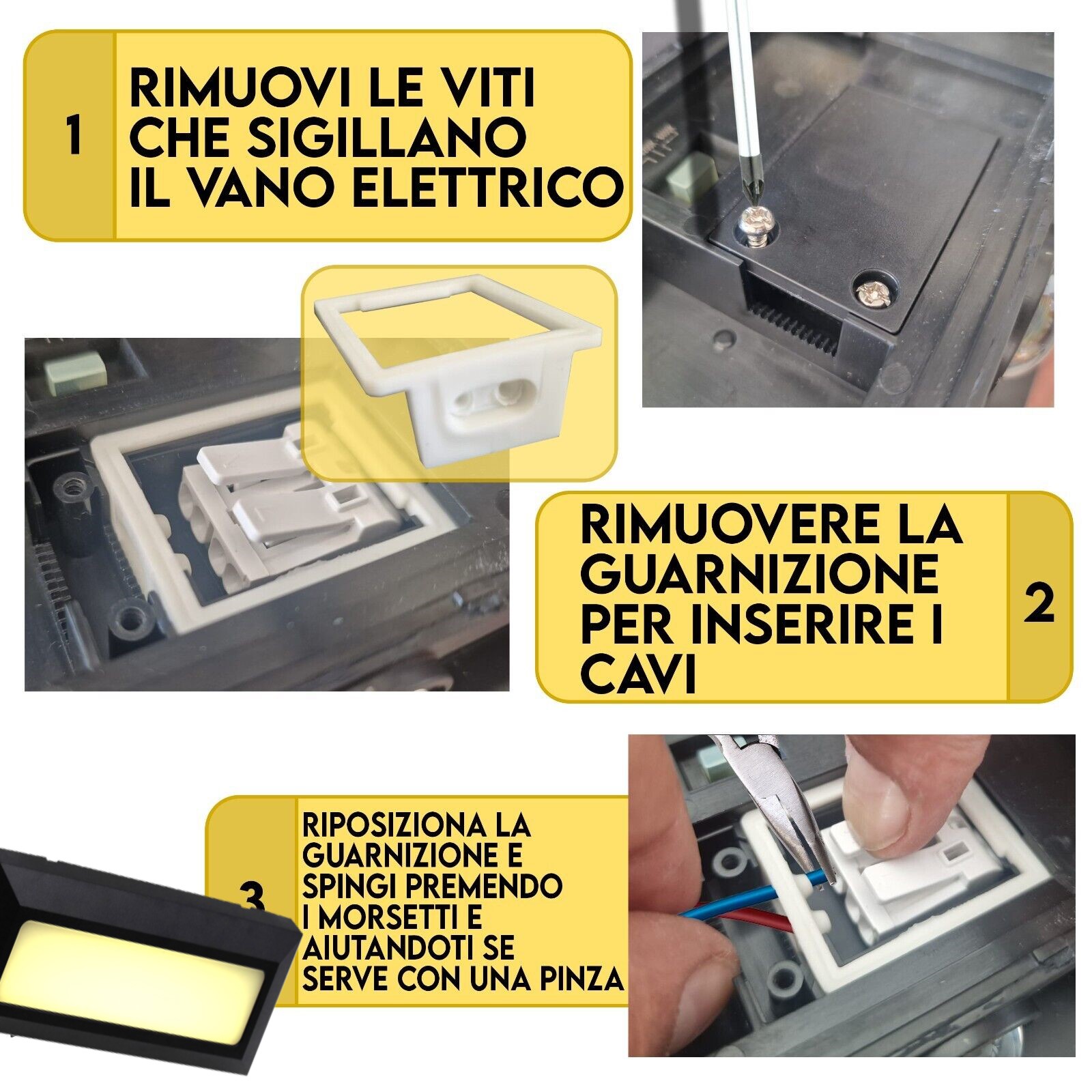 1

RIMUOVI LE VITI CHE SIGILLANO IL VANO ELETTRICO

RIMUOVERE LA GUARNIZIONE PER INSERIRE I CAVI

2

3

RIPOSIZIONA LA GUARNIZIONE E SPINGI PREMENDO I MORSETTI E AIUTANDOTI SE SERVE CON UNA PINZA