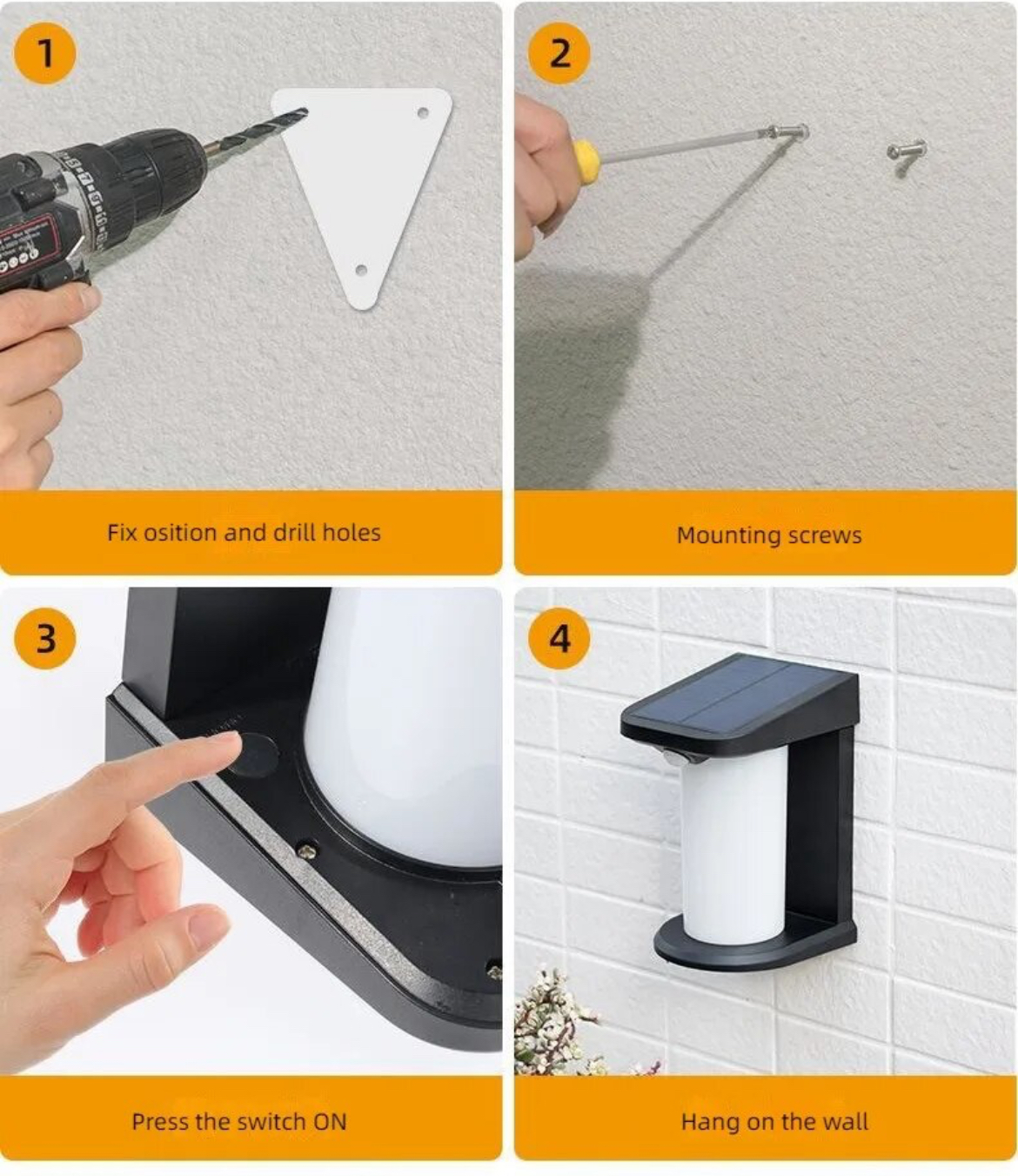 1

Fix osition and drill holes

2

Mounting screws

3

Press the switch ON

4

Hang on the wall