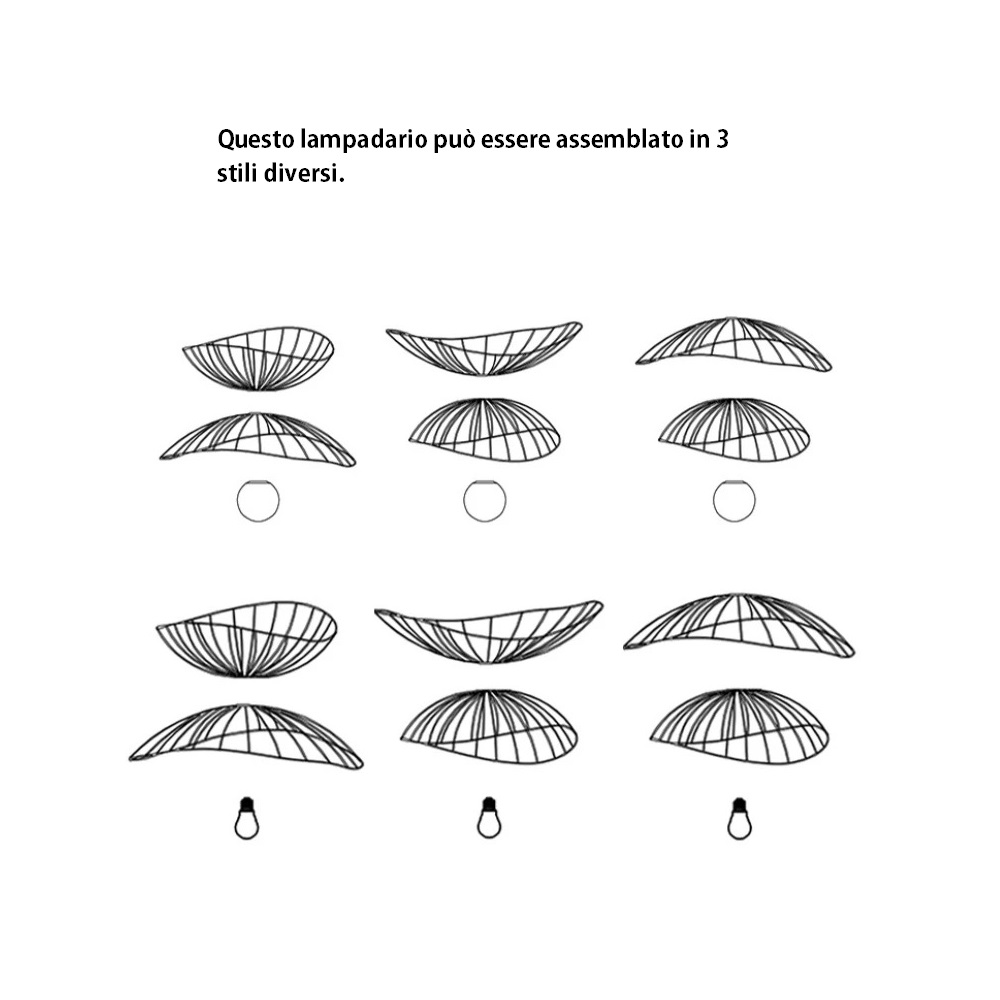 Questo lampadario può essere assemblato in 3 stili diversi.