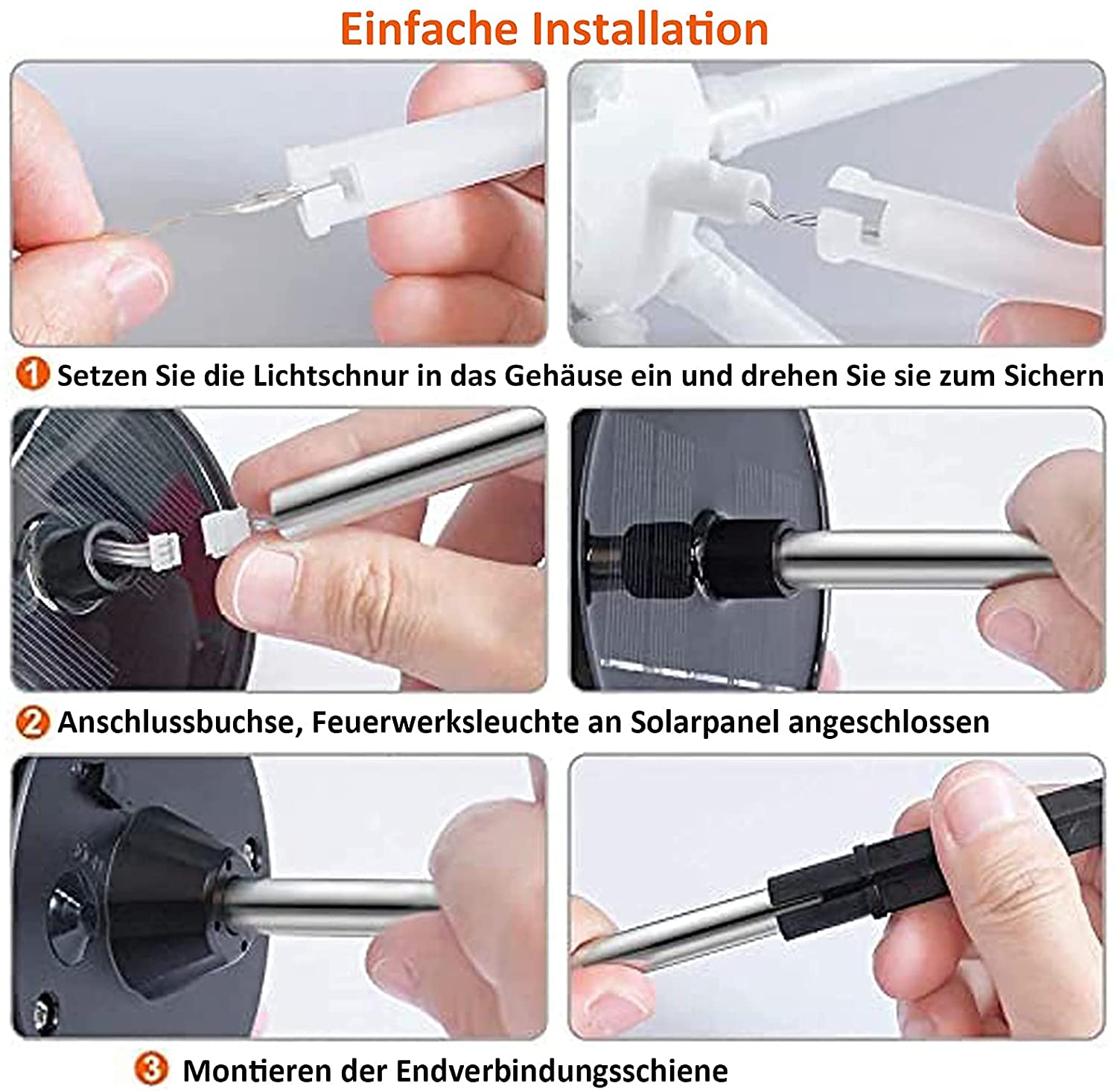 Einfache Installation

1 Setzen Sie die Lichtschnur in das Gehäuse ein und drehen Sie sie zum Sichern

2 Anschlussbuchse, Feuerwerksleuchte an Solarpanel angeschlossen

3 Montieren der Endverbindungsschiene